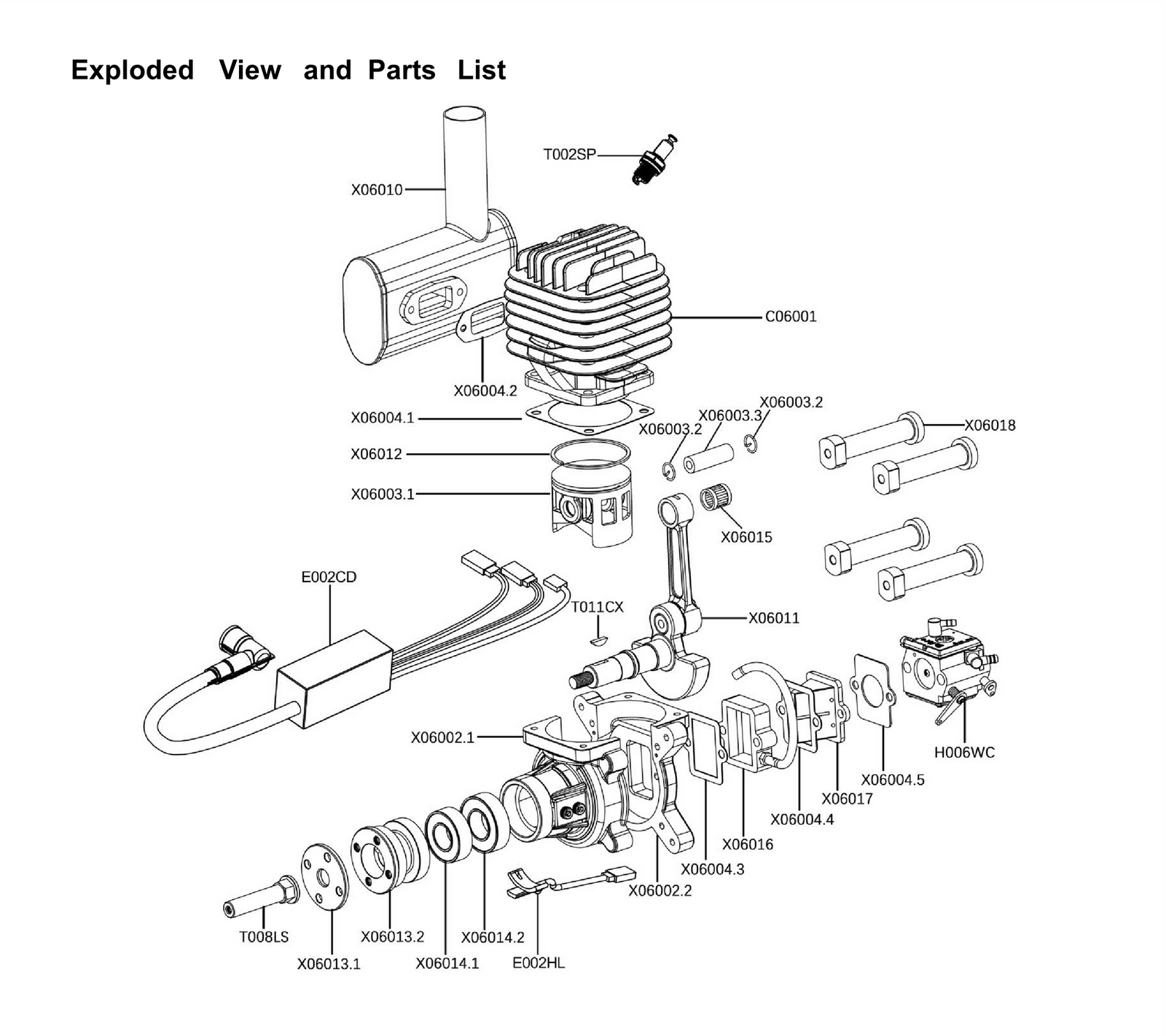 Exploded View and Parts List

T002SP
X06010
C06001
X06004.2
X06004.1
X06003.2
X06003.3
X06003.2
X06018
X06012
X06003.1
X06015
E002CD
T011CX
X06011
X06002.1
H006WC
X06004.5
X06017
X06004.4
X06016
X06004.3
X06002.2
T008LS
X06013.1
X06013.2
X06014.1
X06014.2
E002HL